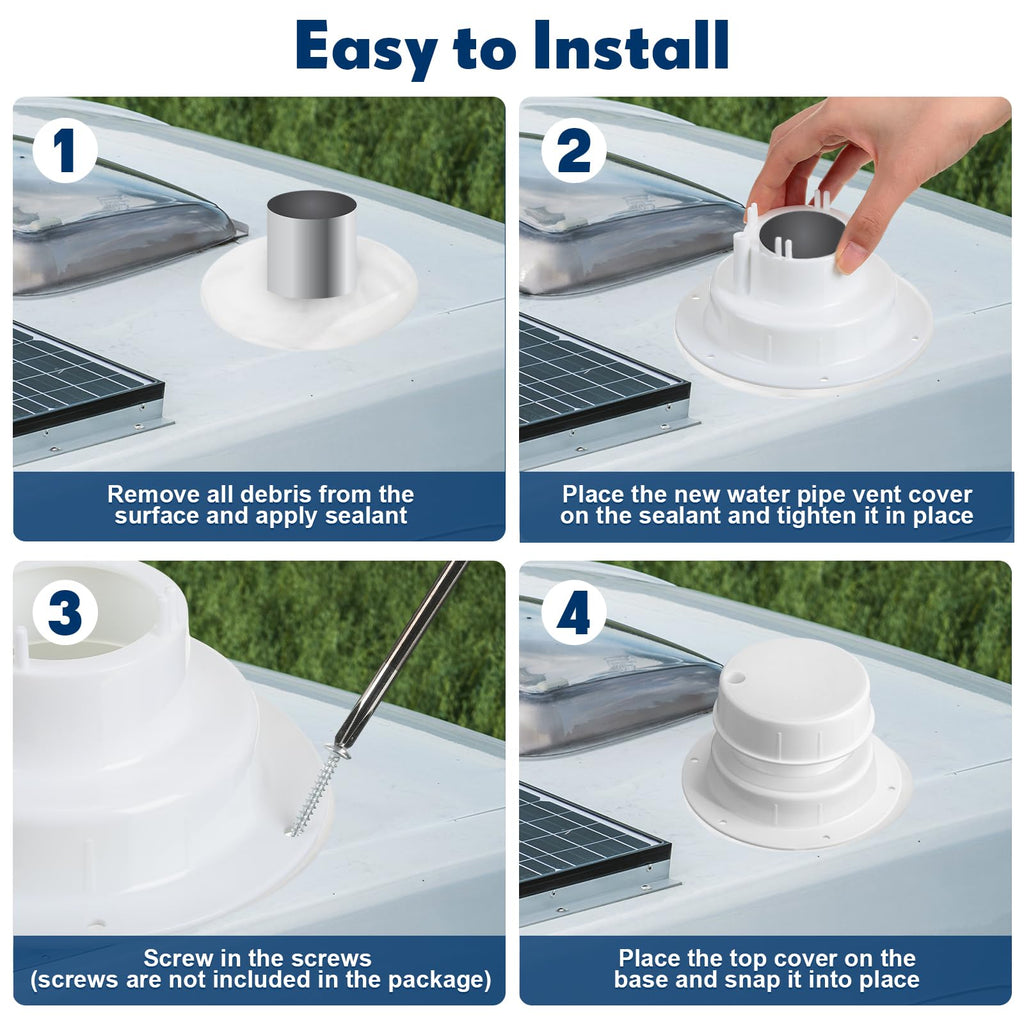 Easy to Install

1

Remove all debris from the surface and apply sealant

2

Place the new water pipe vent cover on the sealant and tighten it in place

3

Screw in the screws
(screws are not included in the package)

4

Place the top cover on the base and snap it into place