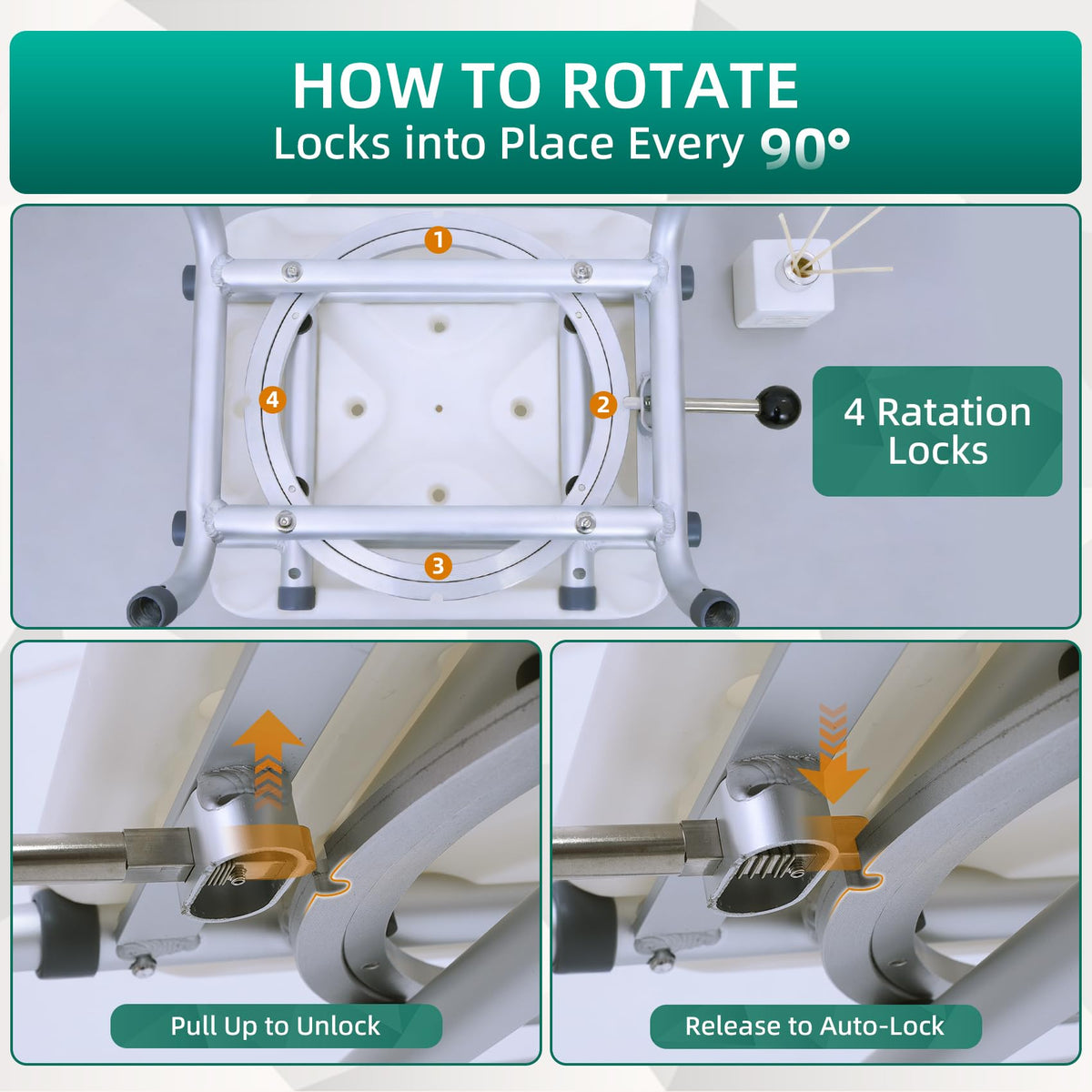 HOW TO ROTATE
Locks into Place Every 90°

1
2
3
4

4 Ratation Locks

Pull Up to Unlock

Release to Auto-Lock